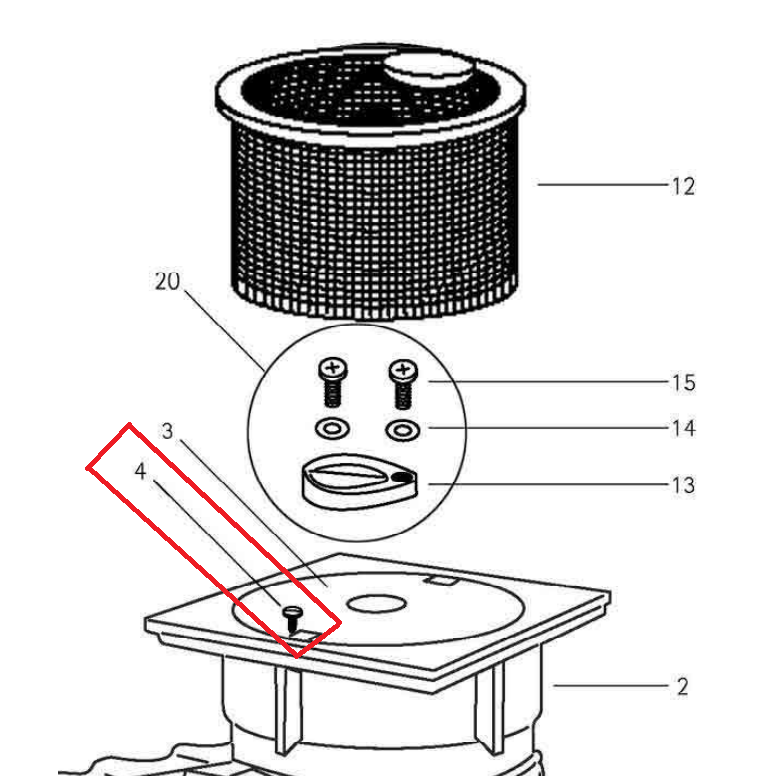 12

20

15

14

3

4

13

2